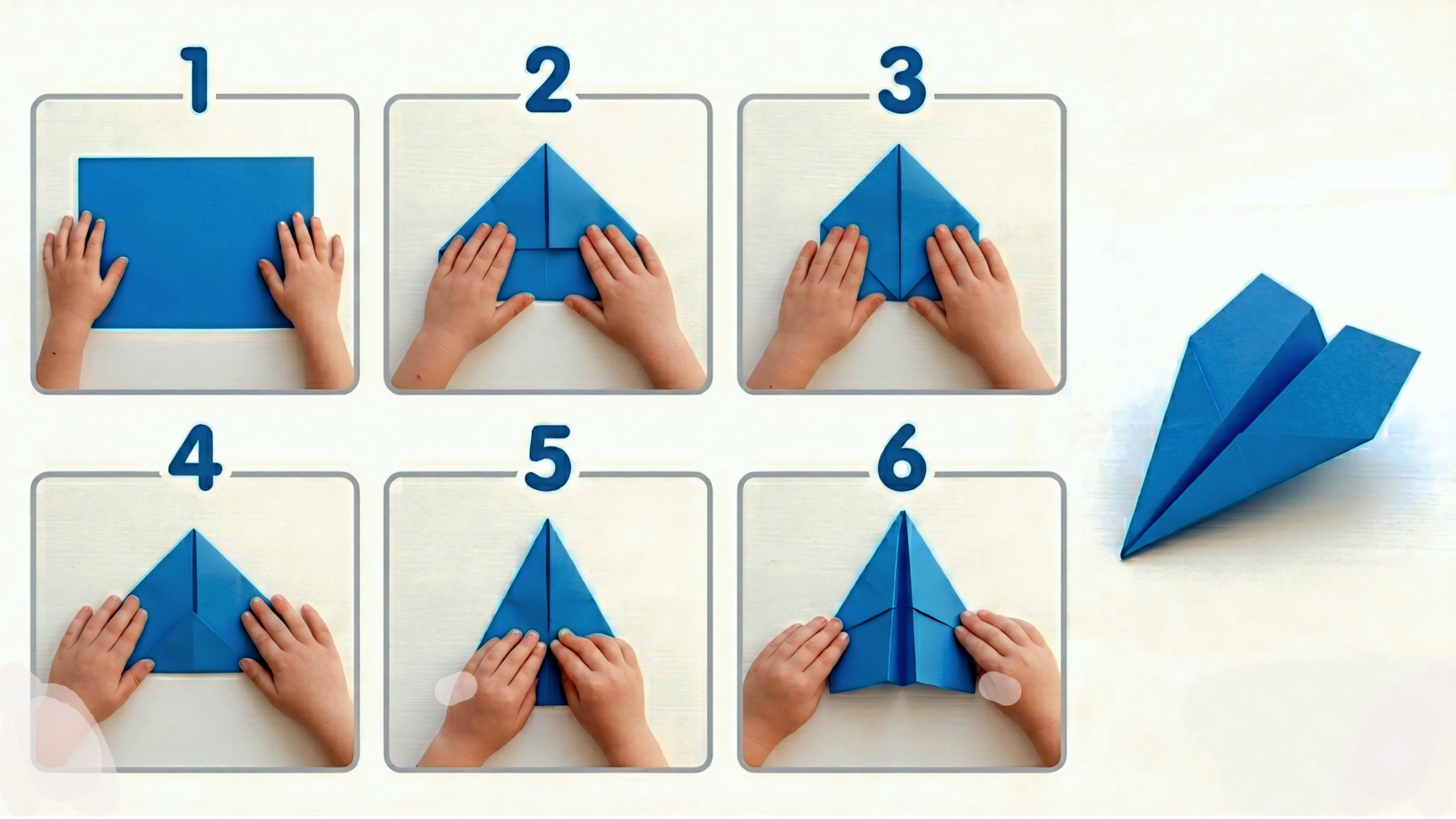 1

2

3

4

5

6