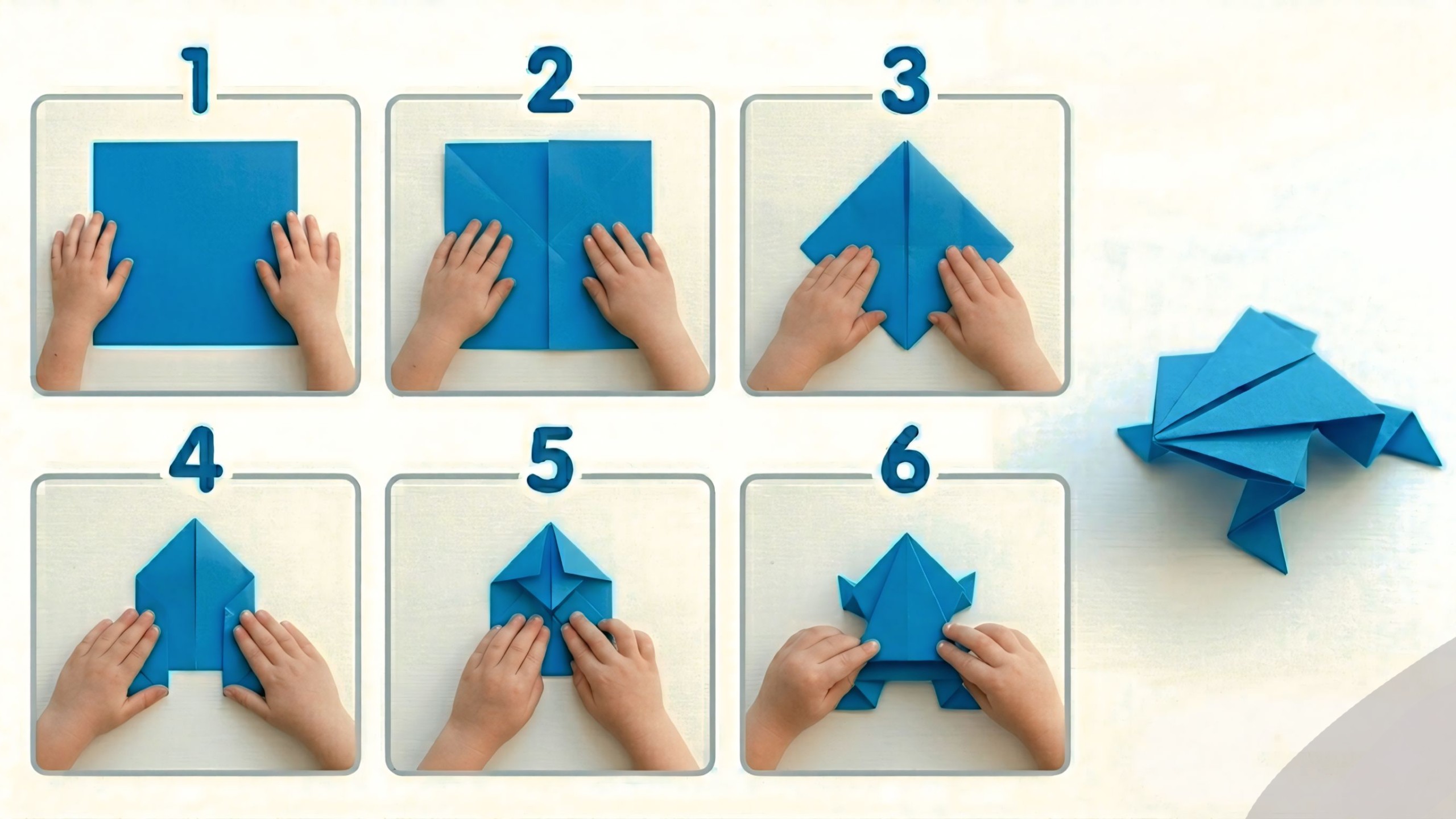 1
2
3
4
5
6