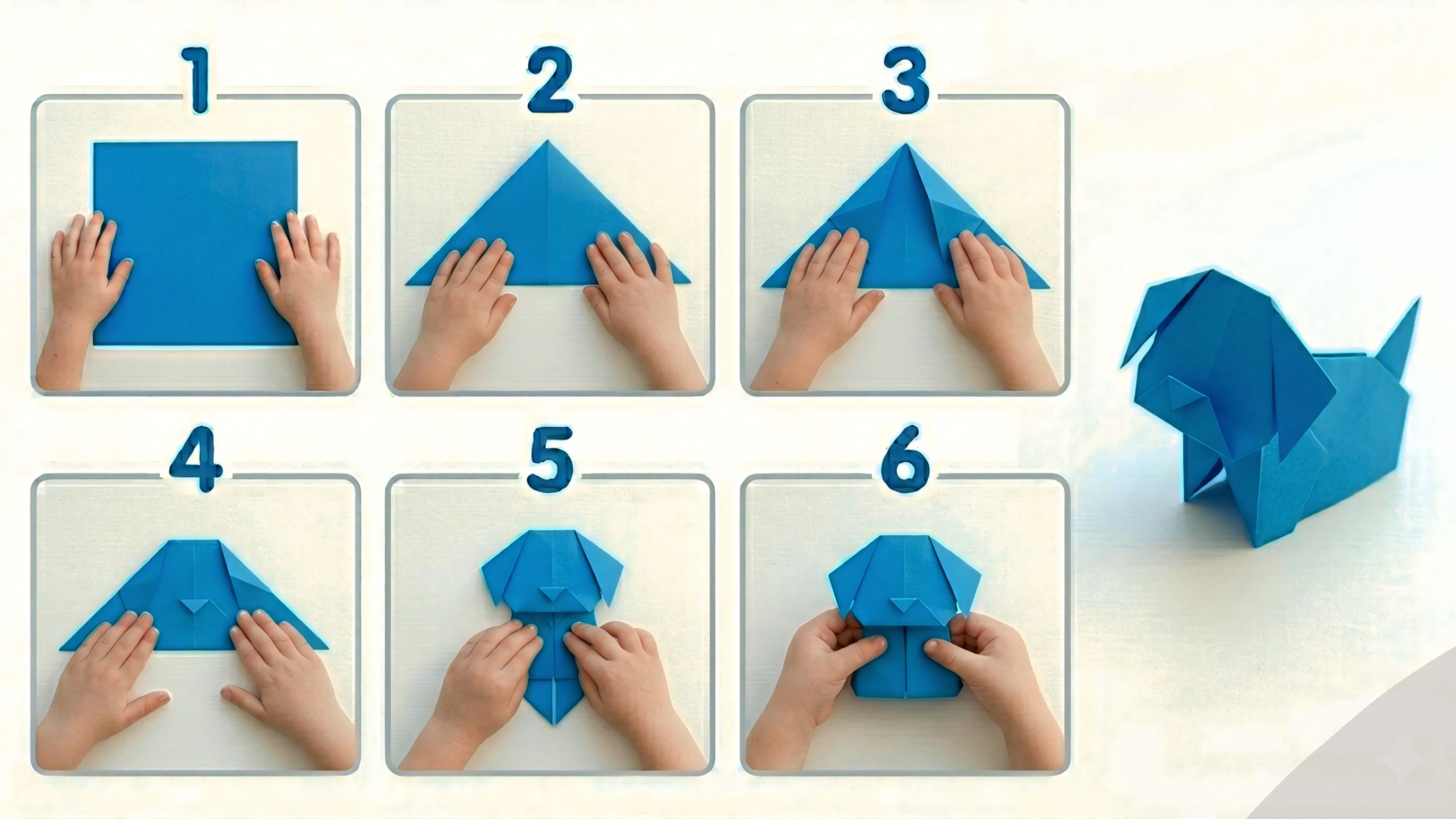 1

2

3

4

5

6