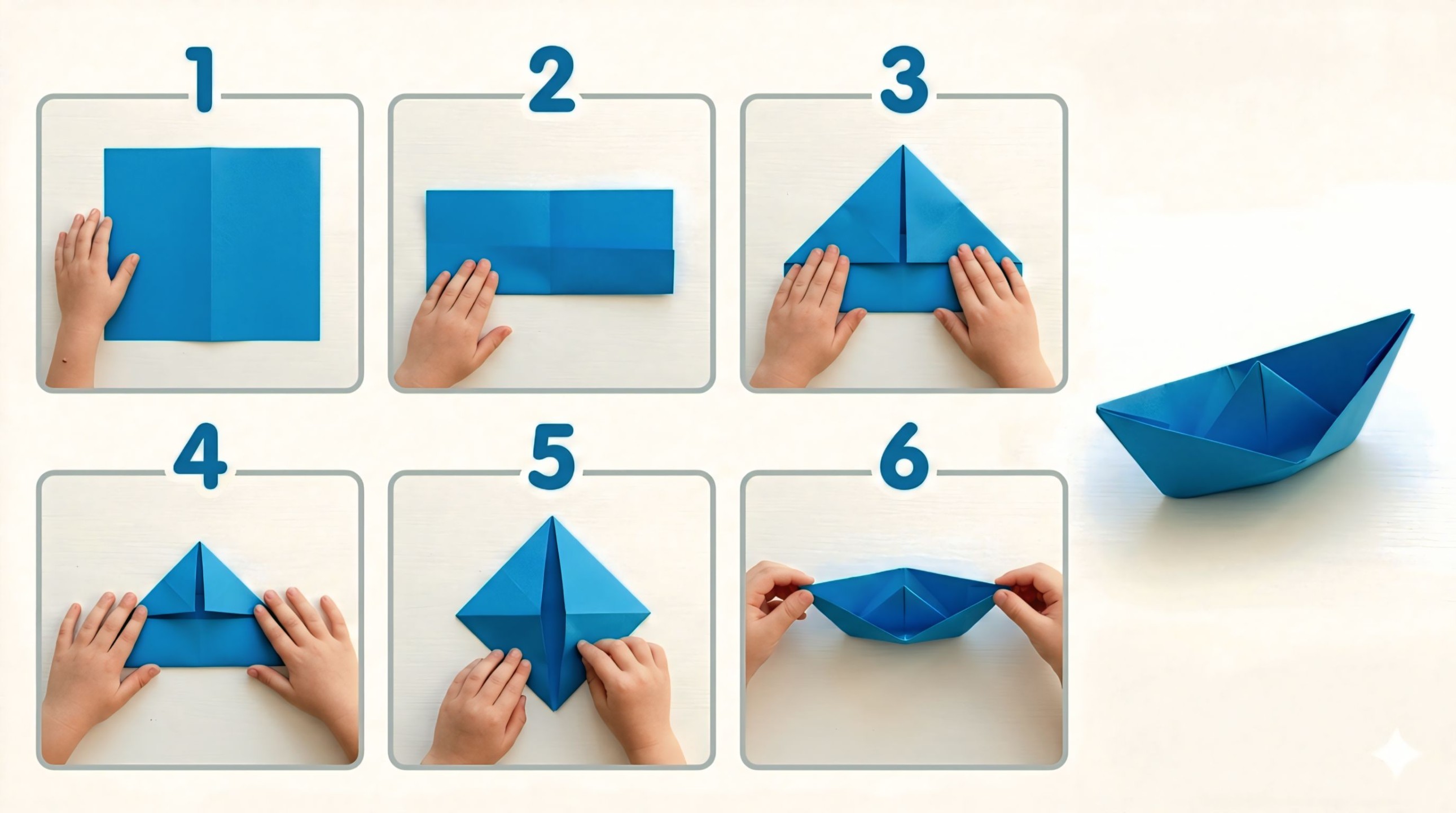 1

2

3

4

5

6