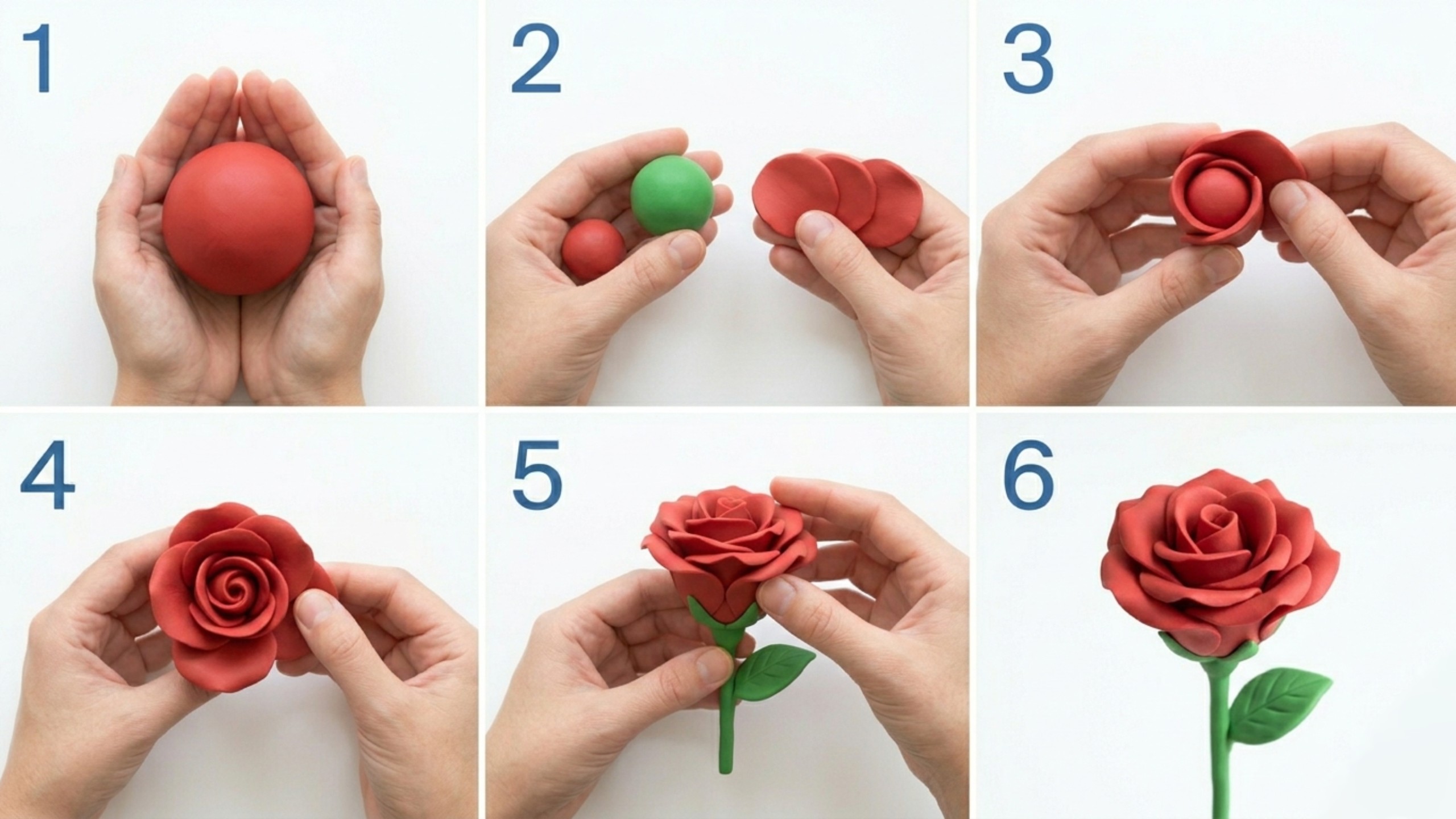 1

2

3

4

5

6