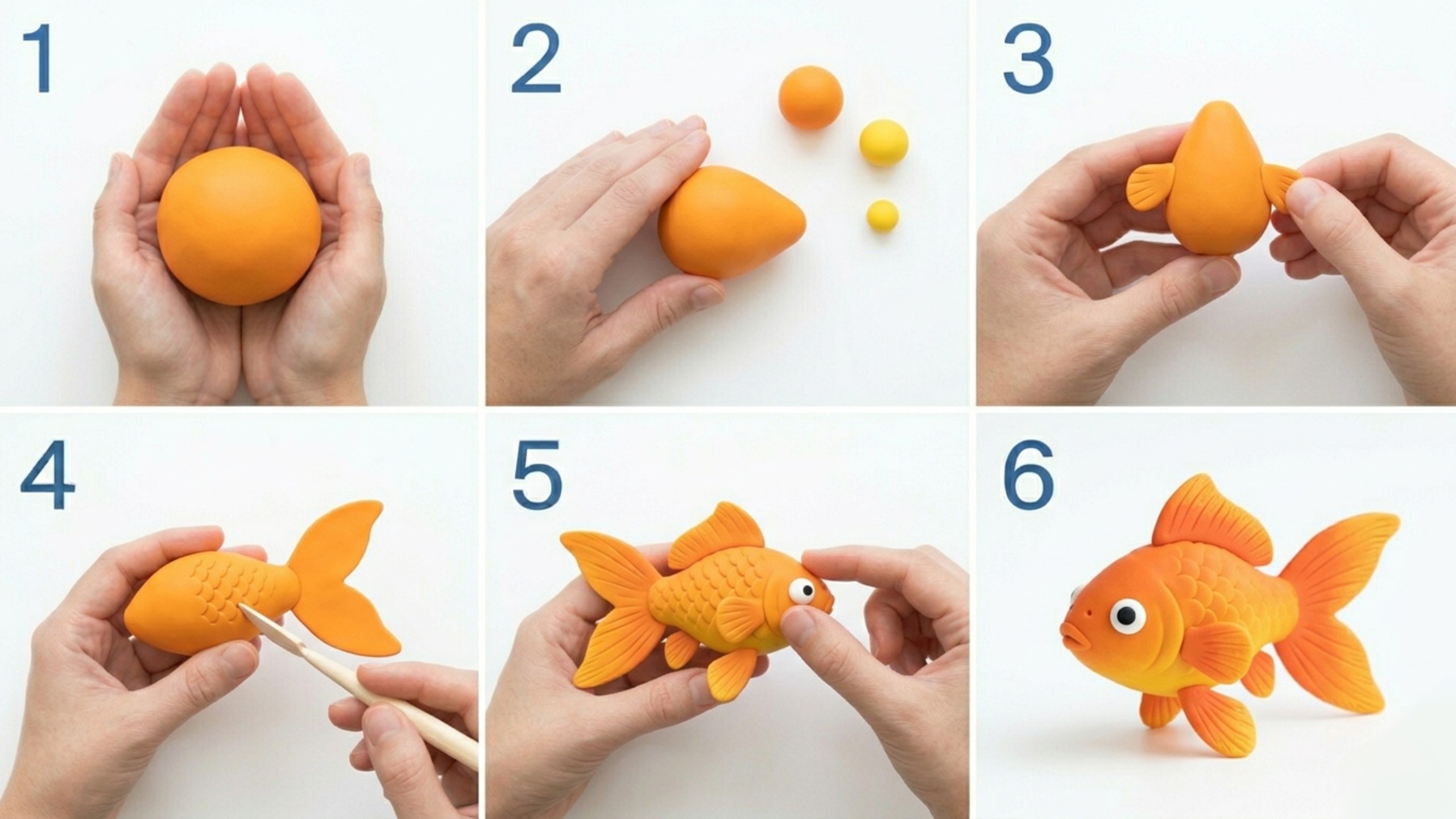 1

2

3

4

5

6